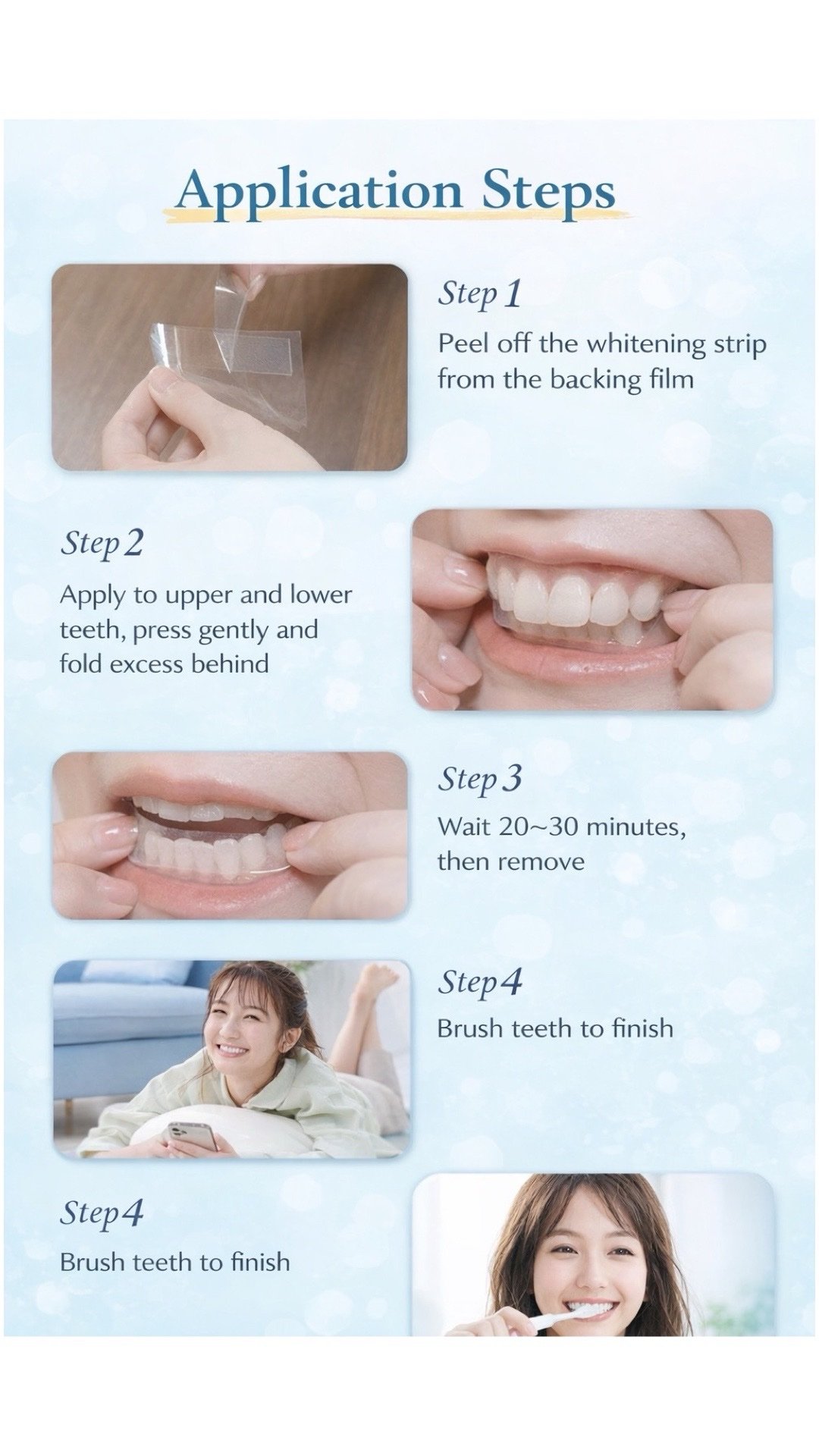 Application Steps

Step 1

Peel off the whitening strip from the backing film

Step 2

Apply to upper and lower teeth, press gently and fold excess behind

Step 3

Wait 20~30 minutes, then remove

Step 4

Brush teeth to finish

Step 4

Brush teeth to finish